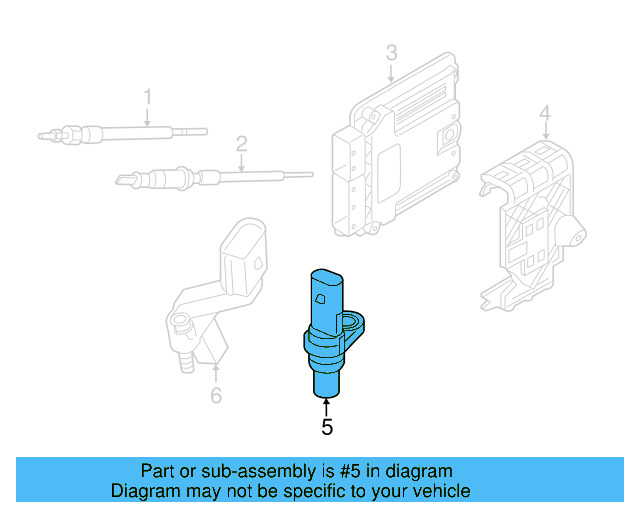 1
2
3
4
6
5

Part or sub-assembly is #5 in diagram
Diagram may not be specific to your vehicle