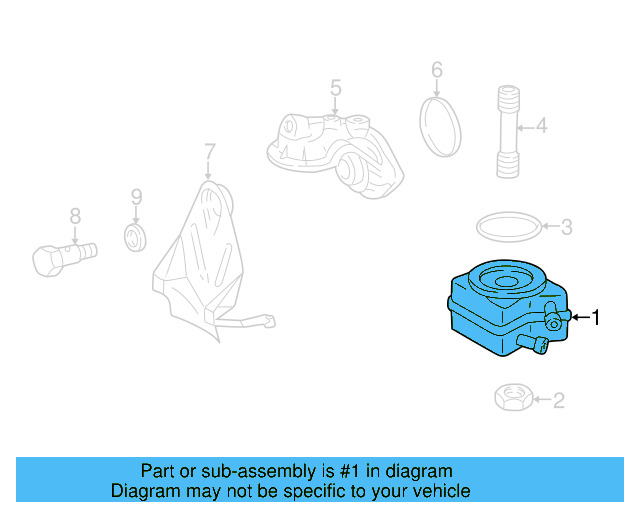 6
5
4
7
9
8
3
1
2

Part or sub-assembly is #1 in diagram
Diagram may not be specific to your vehicle