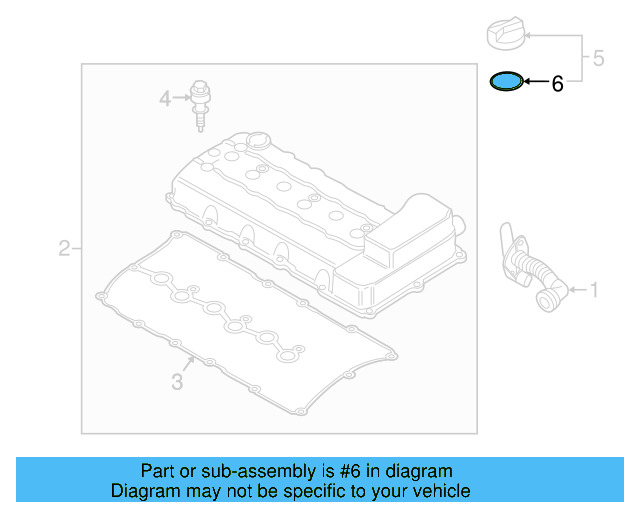 5
6
4
2
1
3

Part or sub-assembly is #6 in diagram
Diagram may not be specific to your vehicle