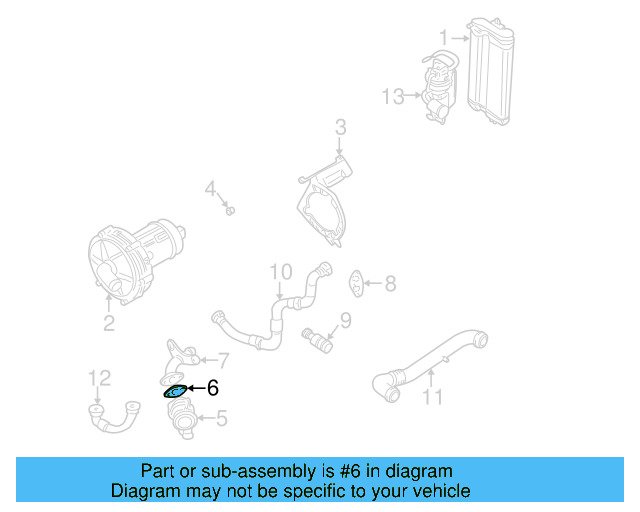 1
13
3
4
2
10
8
9
7
12
6
5
11

Part or sub-assembly is #6 in diagram
Diagram may not be specific to your vehicle