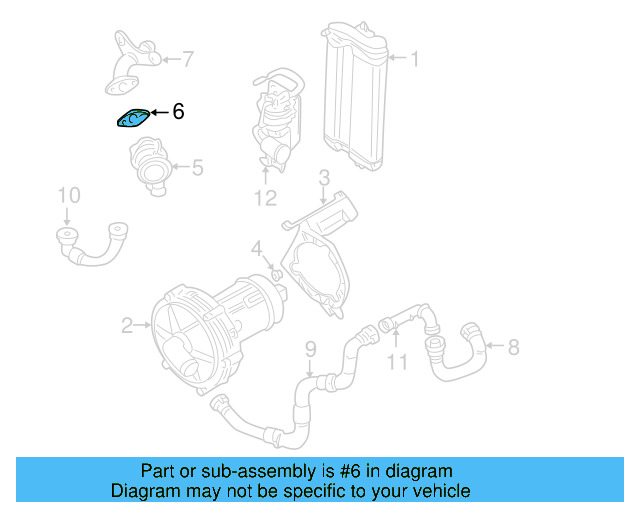 7
1
6
5
12
3
10
4
2
9
11
8

Part or sub-assembly is #6 in diagram
Diagram may not be specific to your vehicle