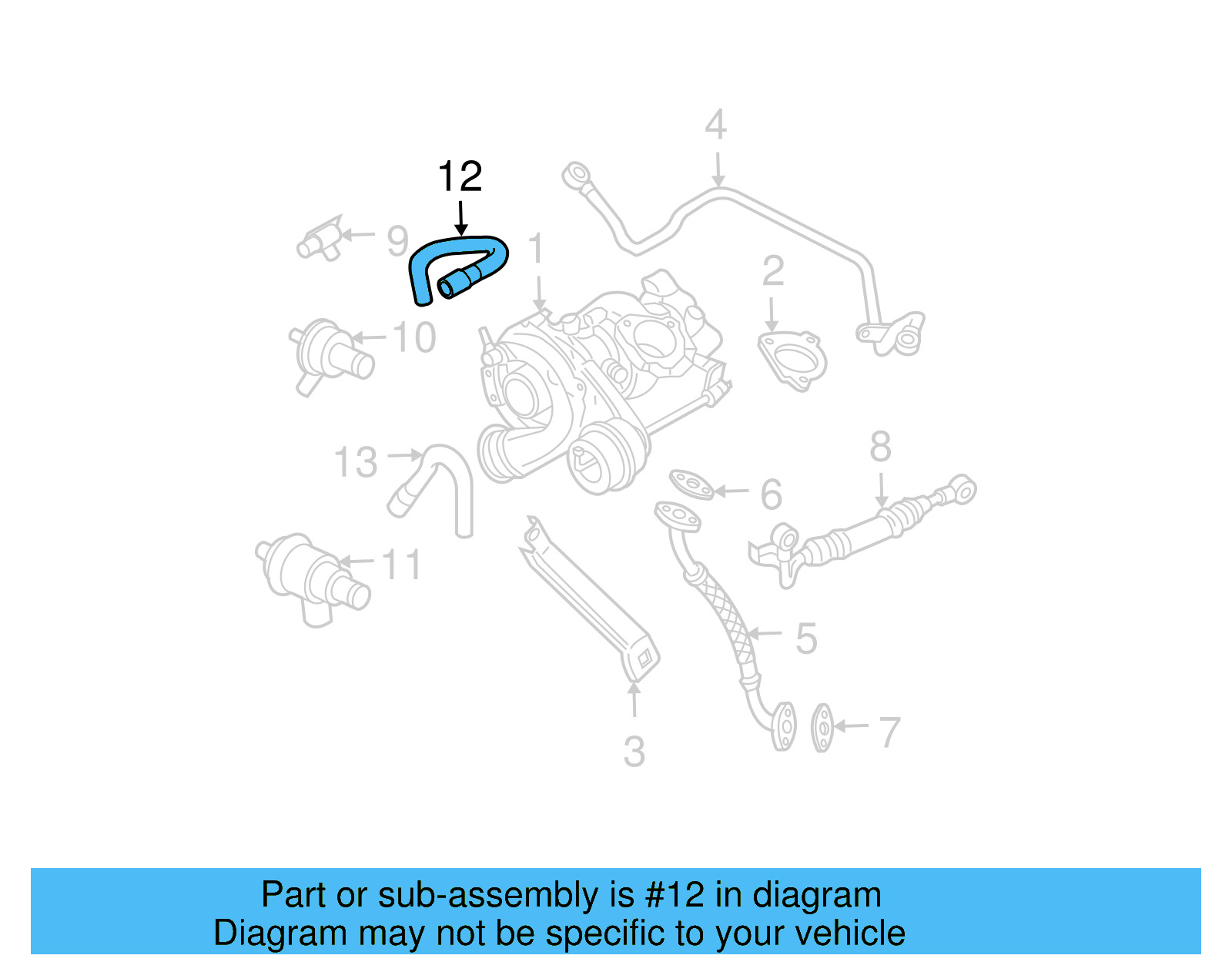 4

12

9

1

2

10

13

8

6

11

5

3

7

Part or sub-assembly is #12 in diagram
Diagram may not be specific to your vehicle