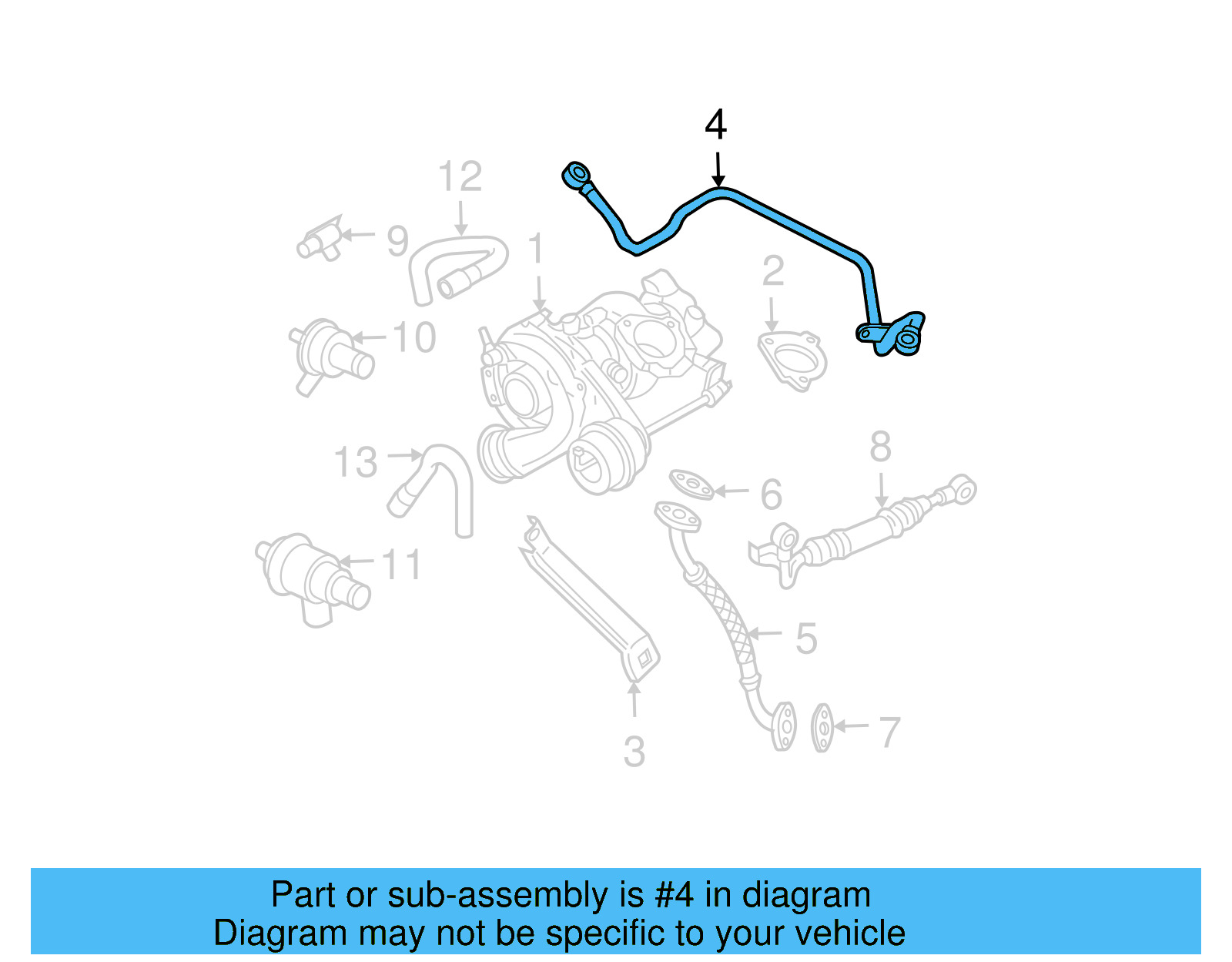 4
12
9
1
2
10
13
8
6
11
5
3
7

Part or sub-assembly is #4 in diagram
Diagram may not be specific to your vehicle