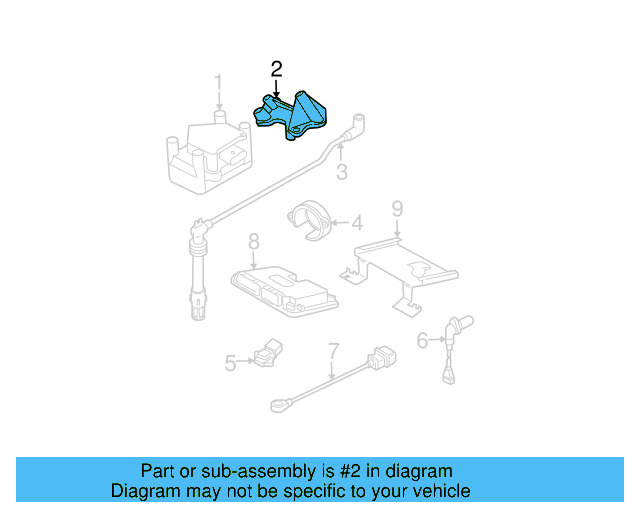 2
1
3
4
9
8
6
5
7

Part or sub-assembly is #2 in diagram
Diagram may not be specific to your vehicle