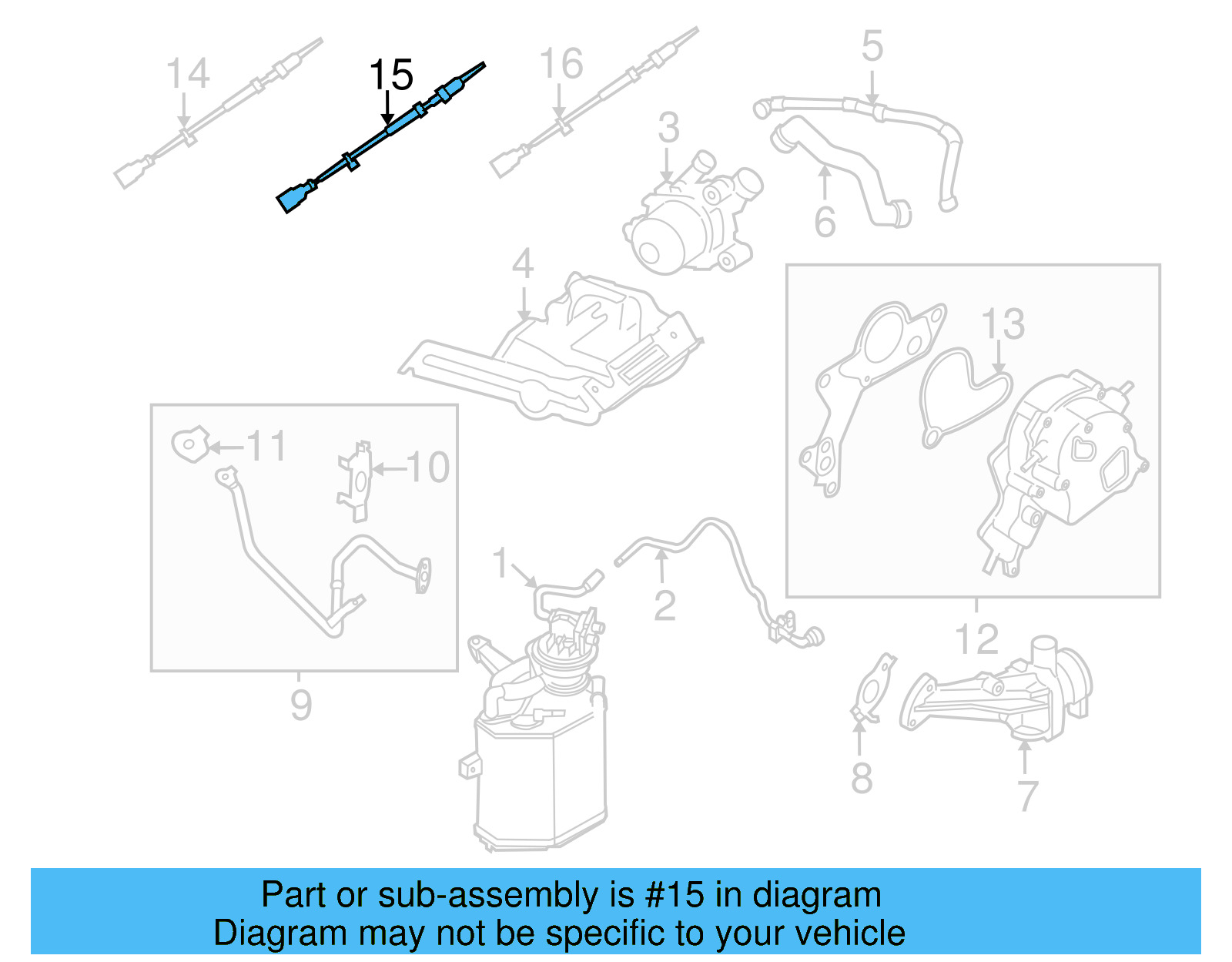 14
15
16
5
3
6
4
13
11
10
1
2
12
9
8
7

Part or sub-assembly is #15 in diagram
Diagram may not be specific to your vehicle