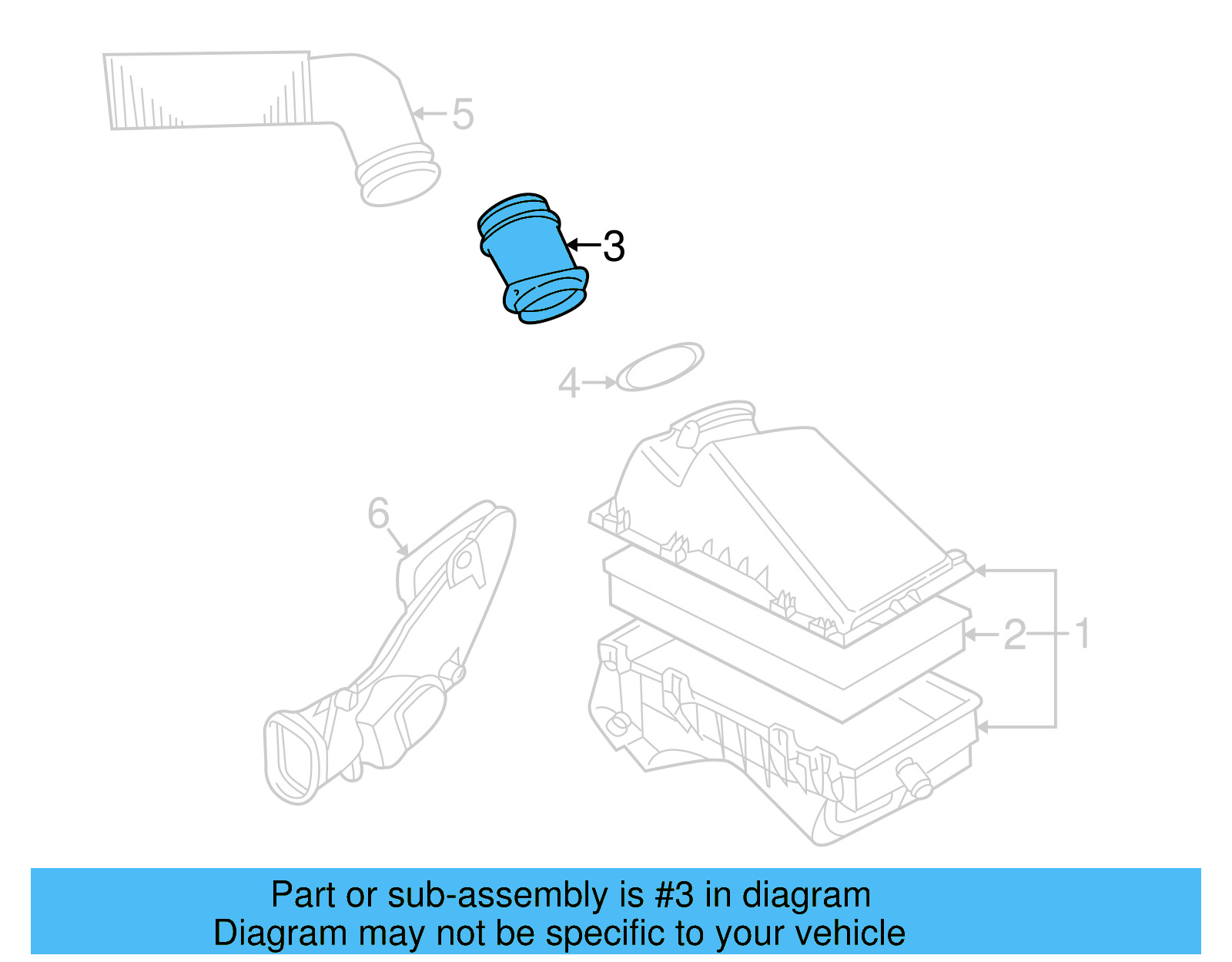 5
3
4
6
2
1

Part or sub-assembly is #3 in diagram
Diagram may not be specific to your vehicle