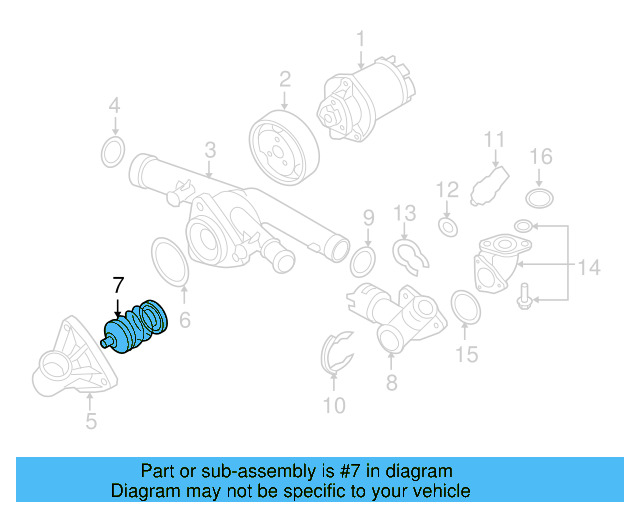 1
2
4
3
11
16
12
9
13
14
7
6
15
8
5
10

Part or sub-assembly is #7 in diagram
Diagram may not be specific to your vehicle