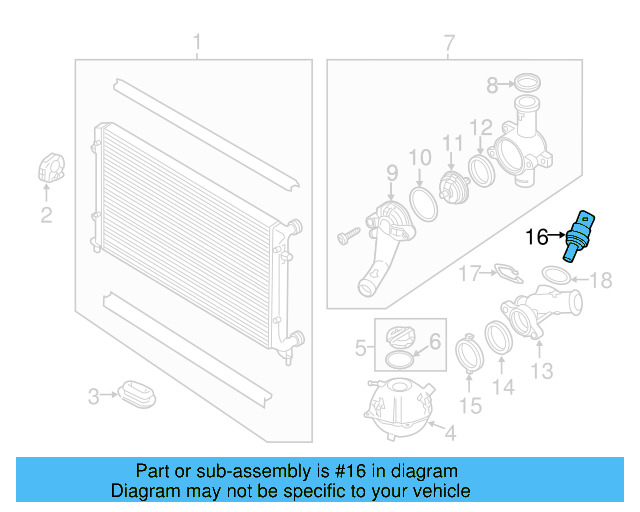 1
7
8
12
11
10
9
2
16
17
18
5
6
13
14
15
3
4

Part or sub-assembly is #16 in diagram
Diagram may not be specific to your vehicle