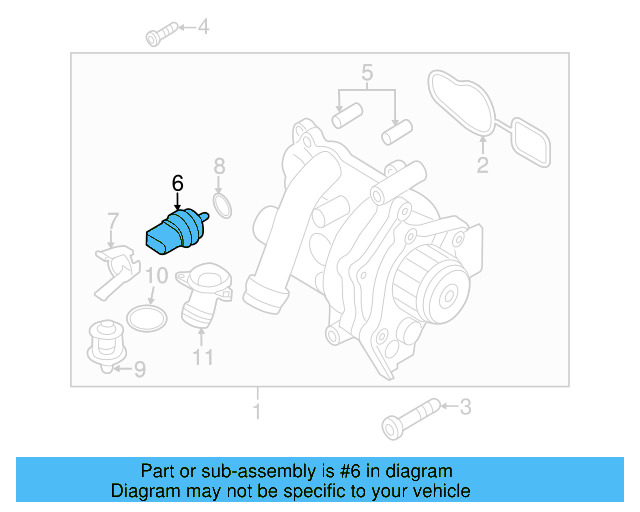 4
5
2
8
6
7
10
11
9
1
3

Part or sub-assembly is #6 in diagram
Diagram may not be specific to your vehicle