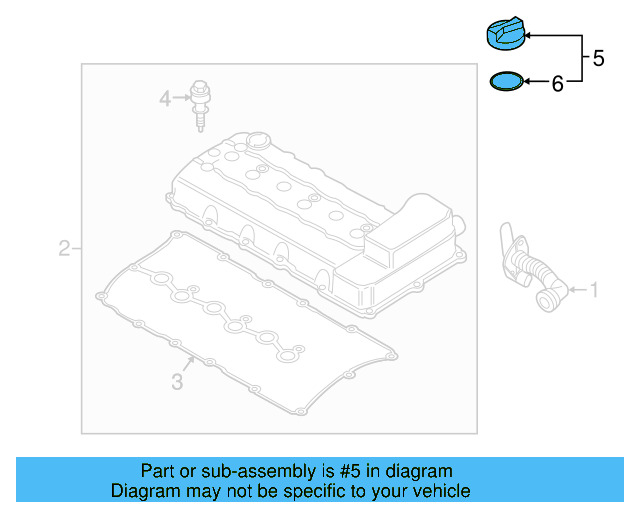 5
6
4
2
1
3

Part or sub-assembly is #5 in diagram
Diagram may not be specific to your vehicle