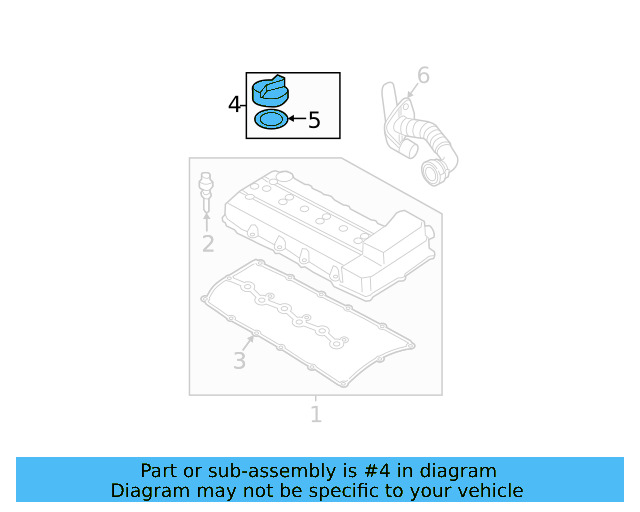 4
5
6
2
3
1

Part or sub-assembly is #4 in diagram
Diagram may not be specific to your vehicle