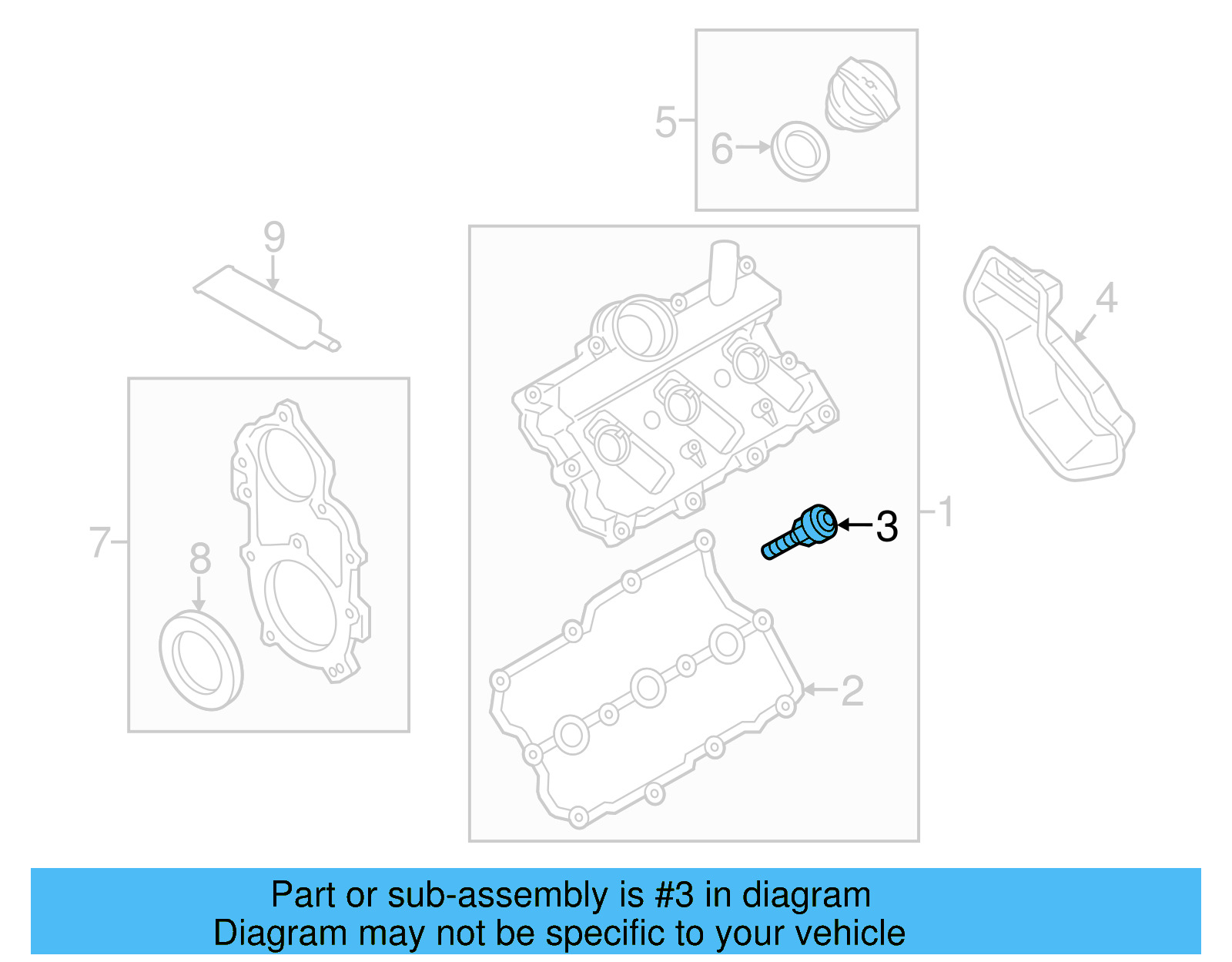 5
6
9
4
7
8
3
1
2

Part or sub-assembly is #3 in diagram
Diagram may not be specific to your vehicle