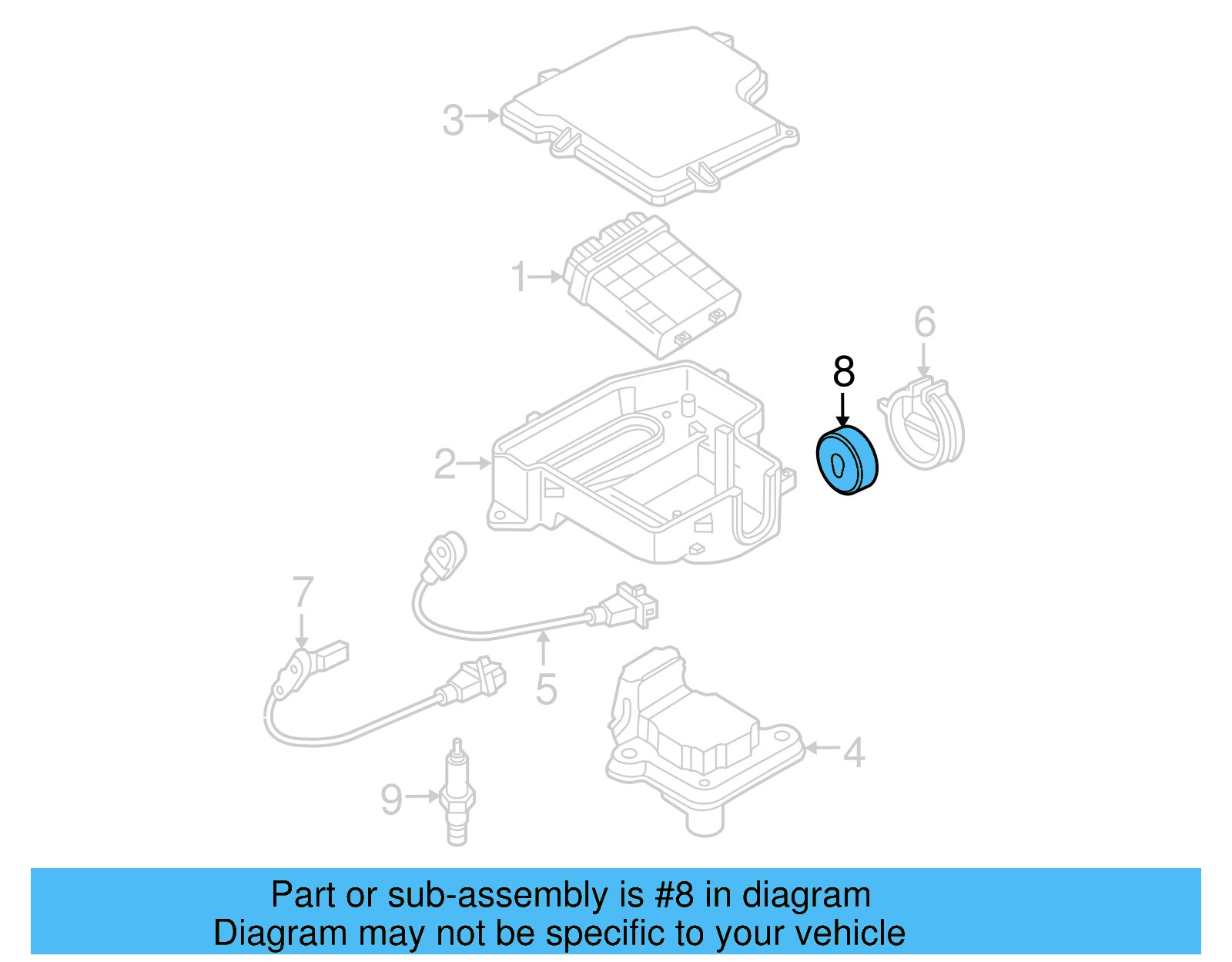 3

1

6

8

2

7

5

4

9

Part or sub-assembly is #8 in diagram
Diagram may not be specific to your vehicle