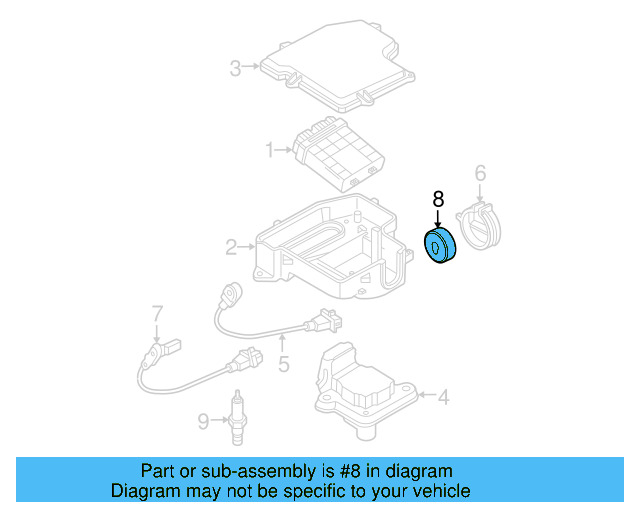 3
1
6
8
2
7
5
4
9

Part or sub-assembly is #8 in diagram
Diagram may not be specific to your vehicle