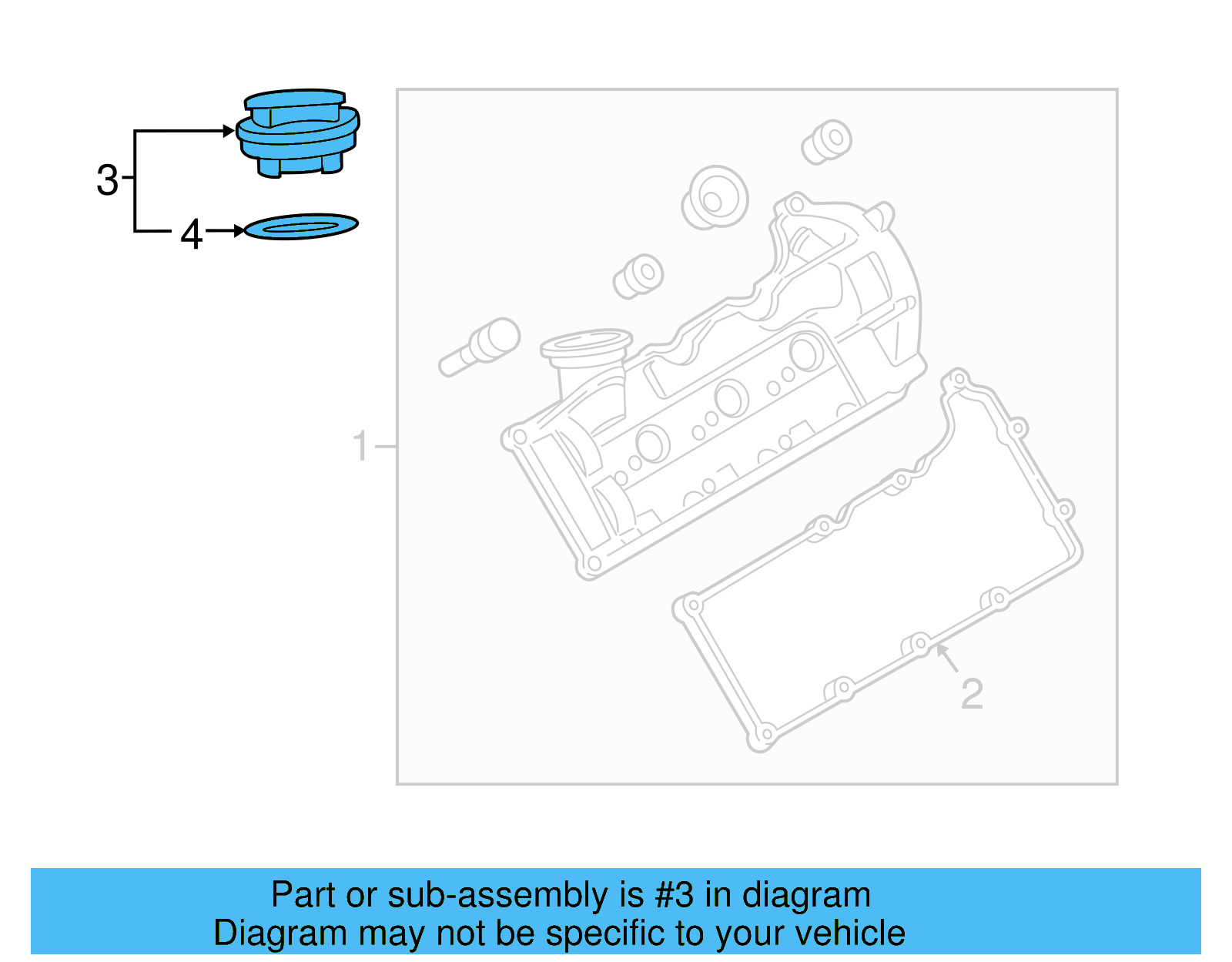 3
4
1
2

Part or sub-assembly is #3 in diagram
Diagram may not be specific to your vehicle