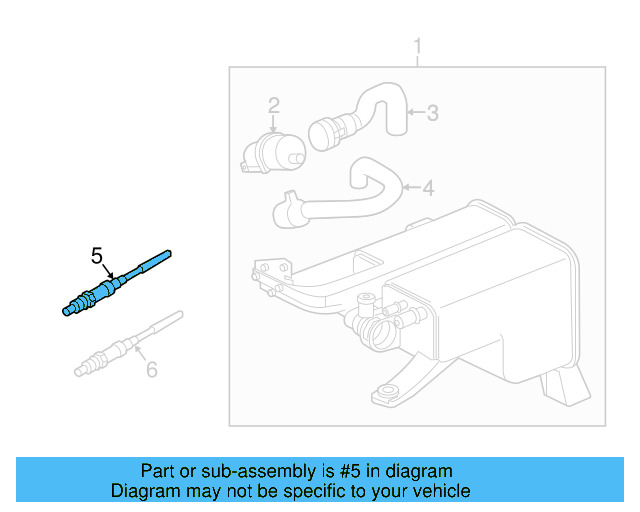 1
2
3
4
5
6

Part or sub-assembly is #5 in diagram
Diagram may not be specific to your vehicle