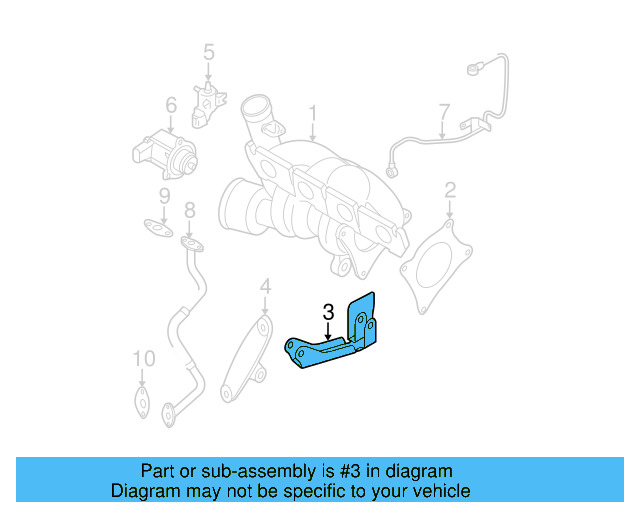 5
6
1
7
9
8
2
4
3
10

Part or sub-assembly is #3 in diagram
Diagram may not be specific to your vehicle