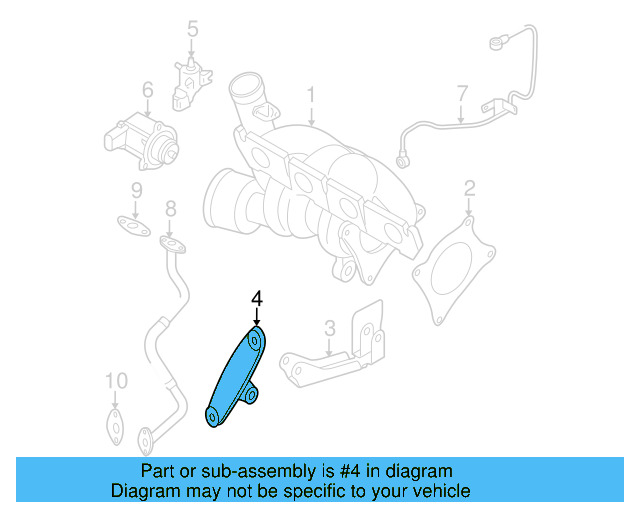 5
6
1
7
9
8
2
4
3
10

Part or sub-assembly is #4 in diagram
Diagram may not be specific to your vehicle