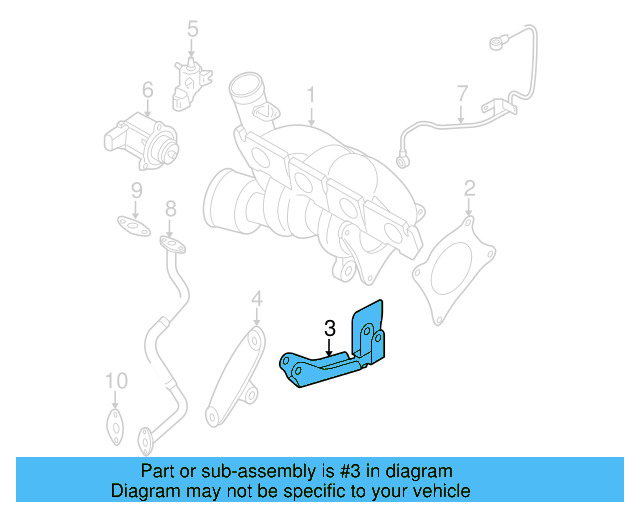 5
6
1
7
9
8
2
4
3
10

Part or sub-assembly is #3 in diagram
Diagram may not be specific to your vehicle