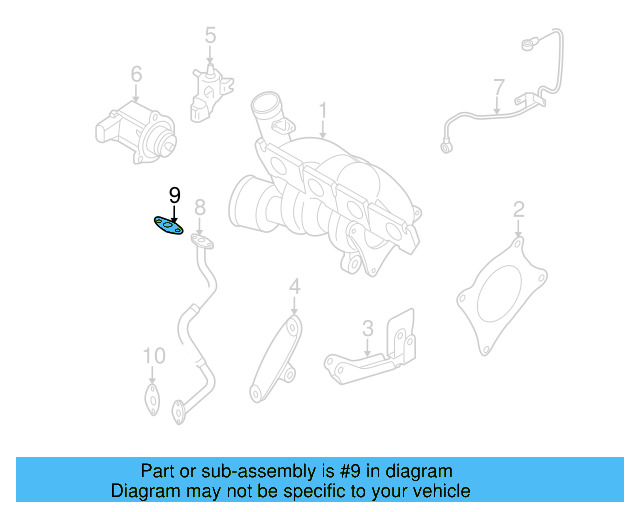 5
6
7
1
9
8
2
4
3
10

Part or sub-assembly is #9 in diagram
Diagram may not be specific to your vehicle