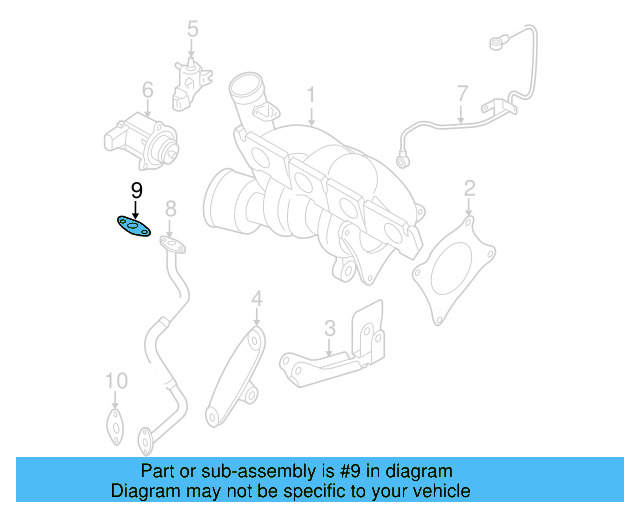 5
6
1
7
9
8
2
4
3
10

Part or sub-assembly is #9 in diagram
Diagram may not be specific to your vehicle