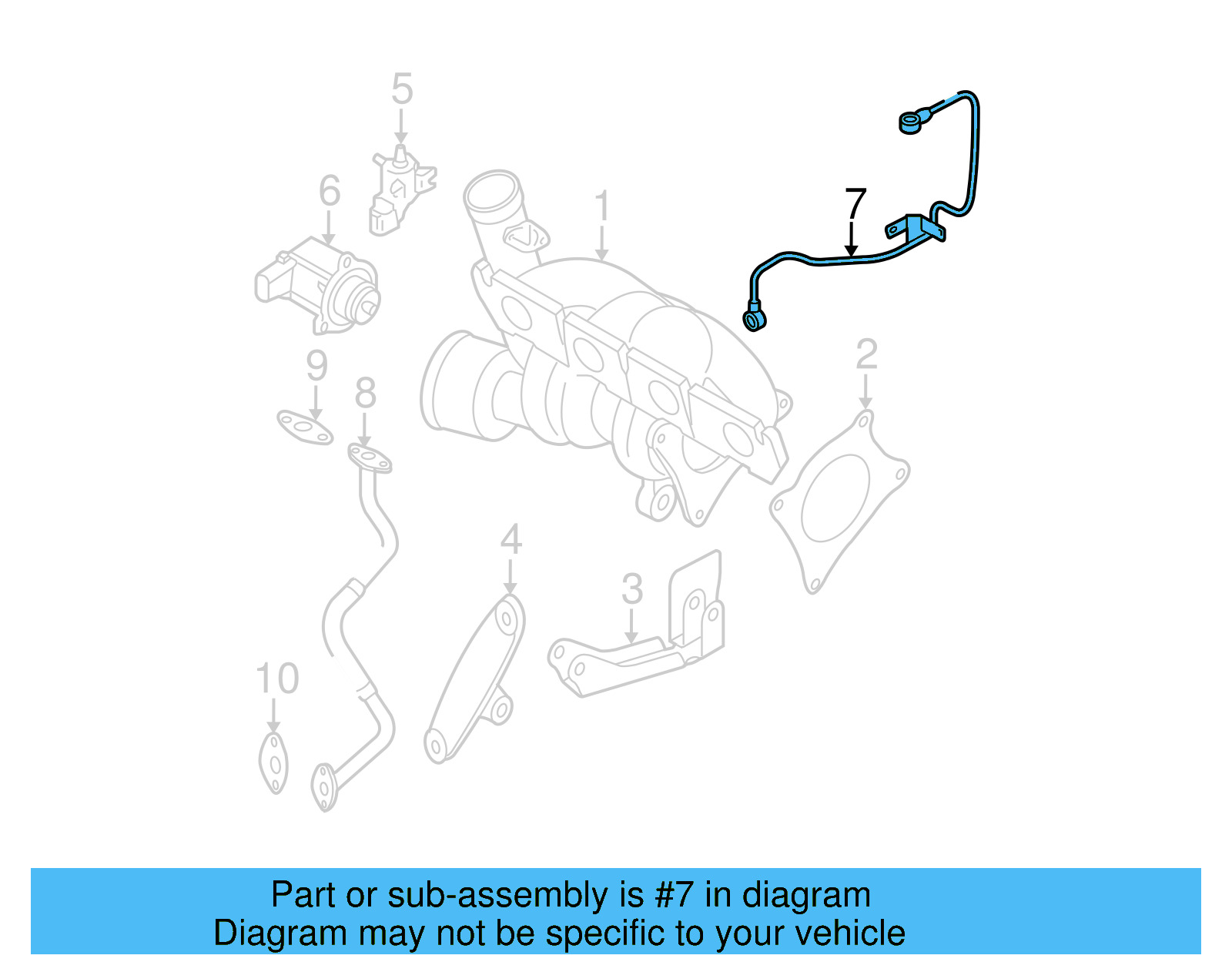 5
6
1
7
2
9
8
4
3
10

Part or sub-assembly is #7 in diagram
Diagram may not be specific to your vehicle