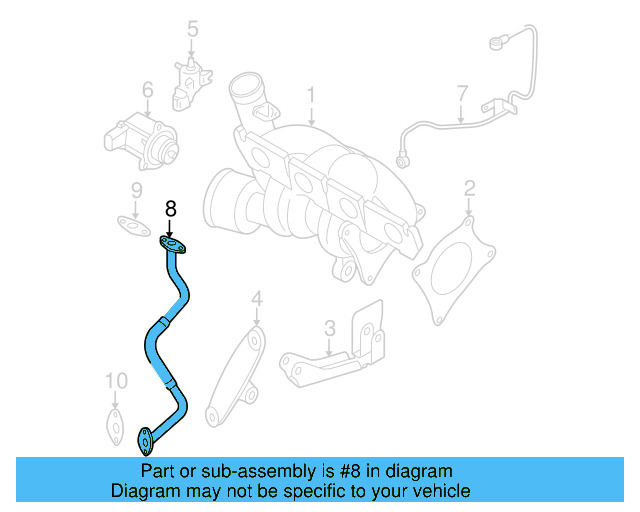 5
6
1
7
9
8
2
4
3
10

Part or sub-assembly is #8 in diagram
Diagram may not be specific to your vehicle