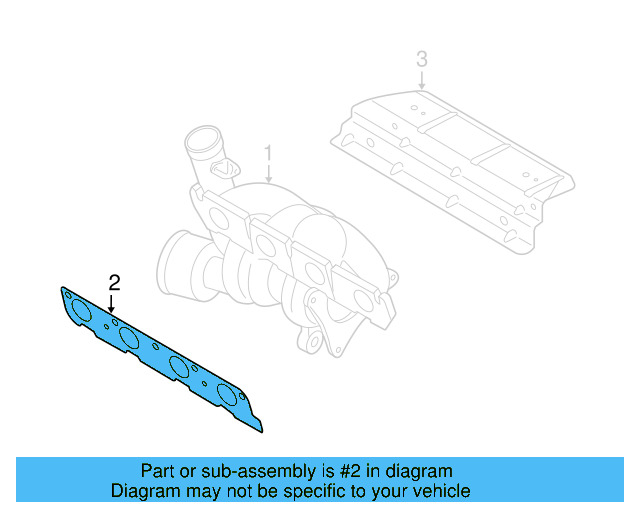 3

1

2

Part or sub-assembly is #2 in diagram
Diagram may not be specific to your vehicle