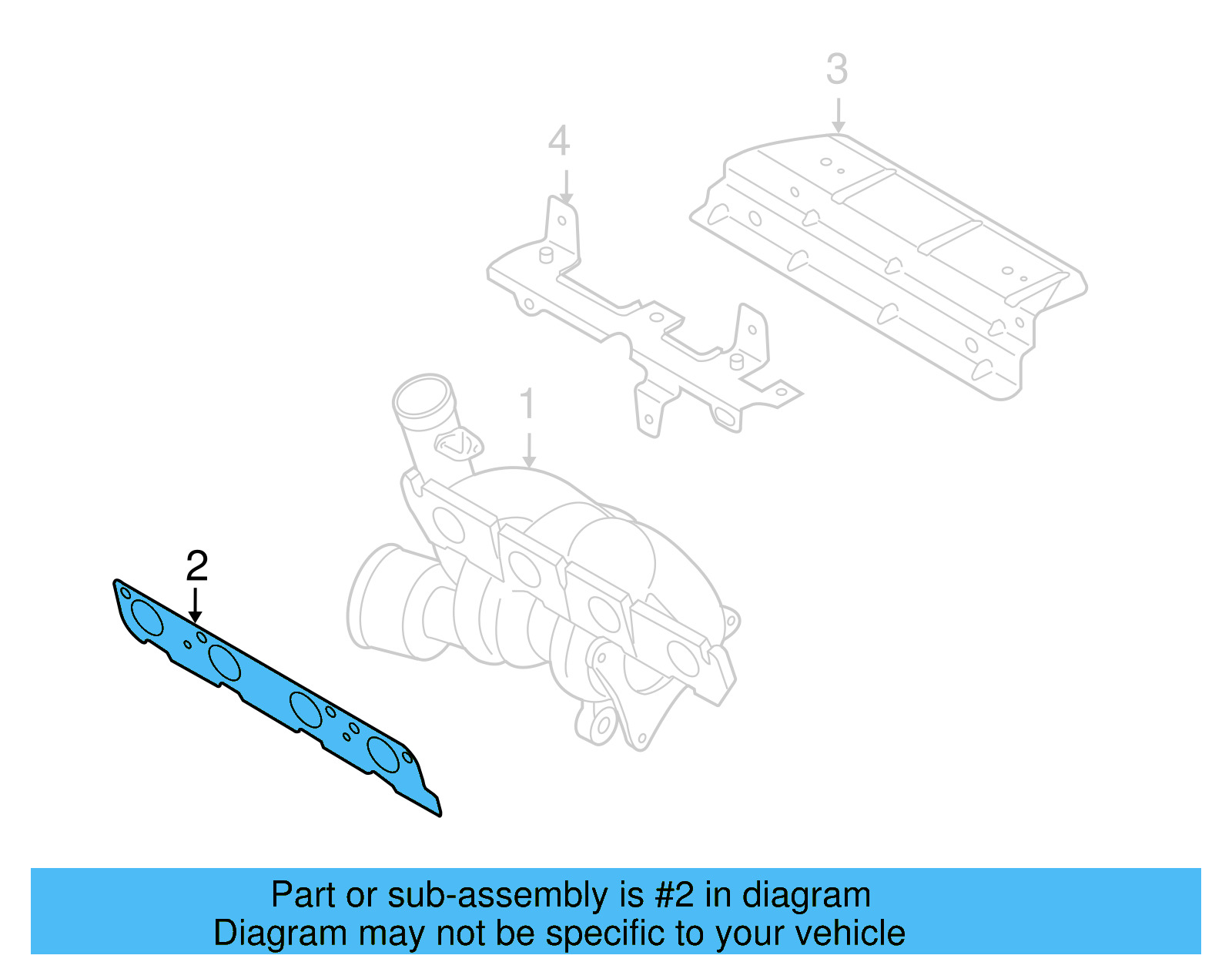 3

4

1

2

Part or sub-assembly is #2 in diagram
Diagram may not be specific to your vehicle