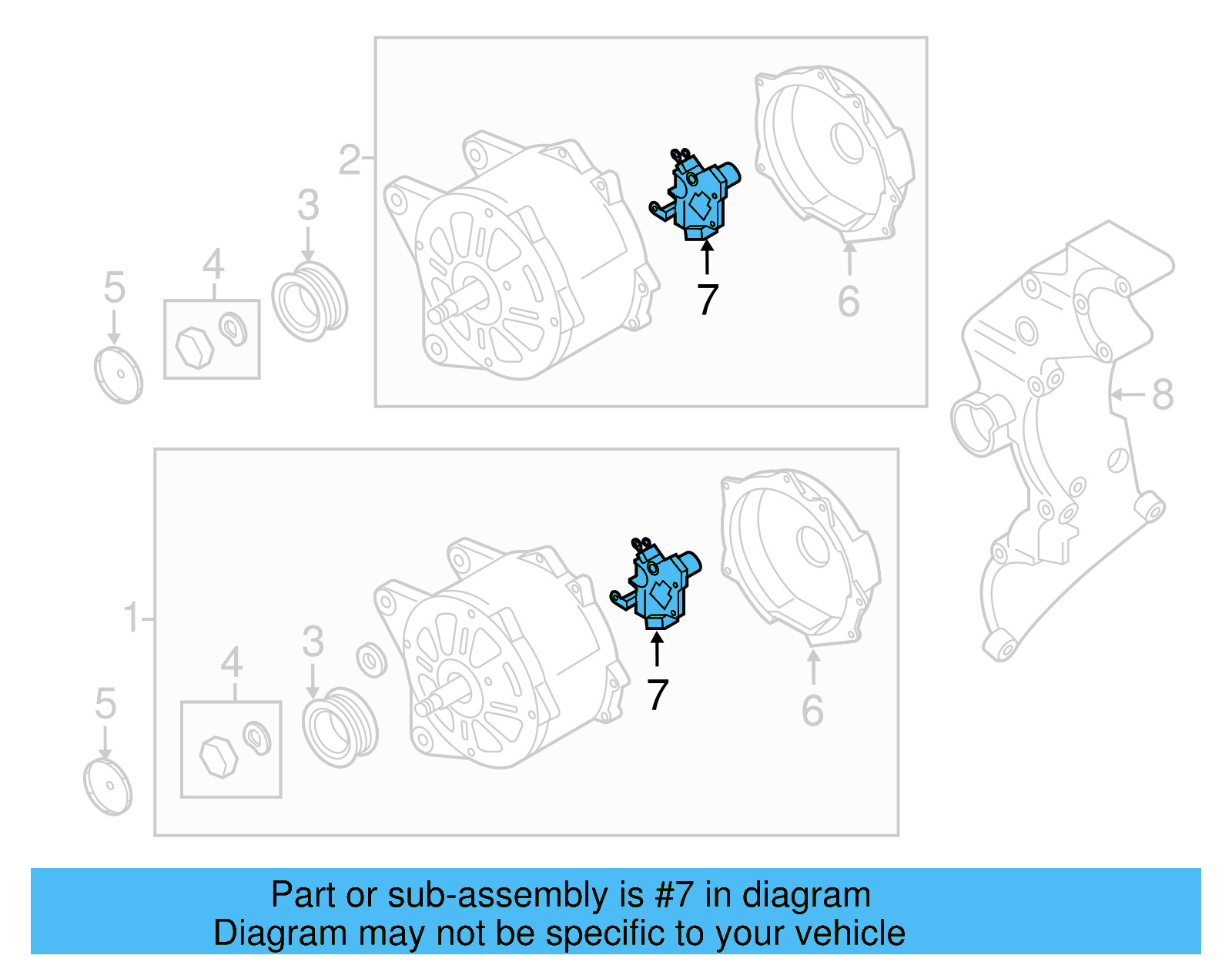 2
3
4
5
7
6
8
1
3
4
5
7
6

Part or sub-assembly is #7 in diagram
Diagram may not be specific to your vehicle