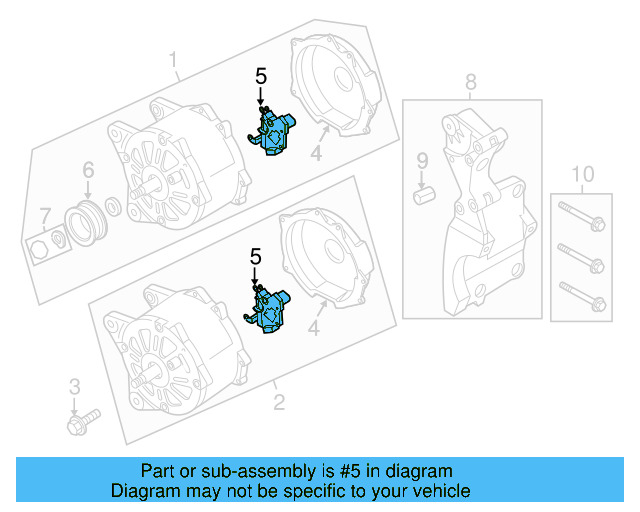 1
5
4
8
6
9
10
7
5
4
3
2
Part or sub-assembly is #5 in diagram
Diagram may not be specific to your vehicle