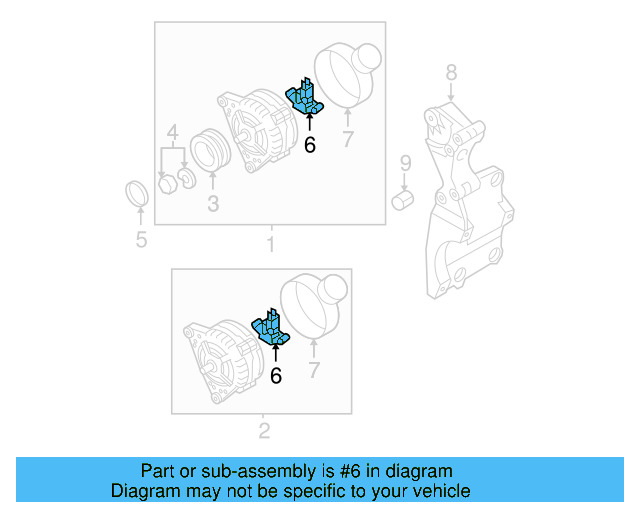 8
4
6
7
9
3
5
1
6
7
2

Part or sub-assembly is #6 in diagram
Diagram may not be specific to your vehicle