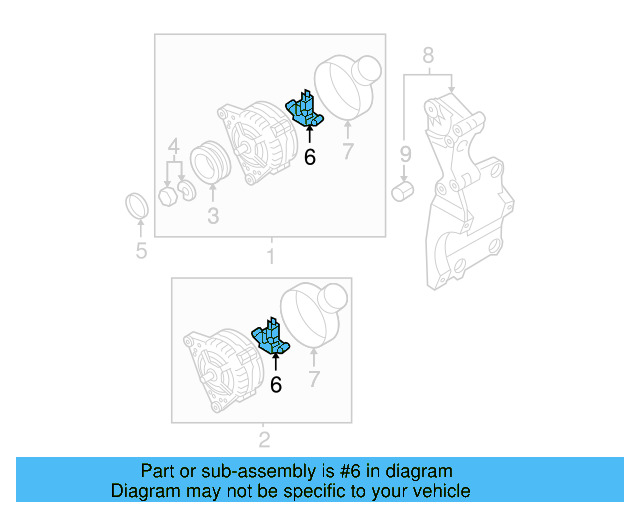 8
4
6
7
9
3
5
1
6
7
2
Part or sub-assembly is #6 in diagram
Diagram may not be specific to your vehicle