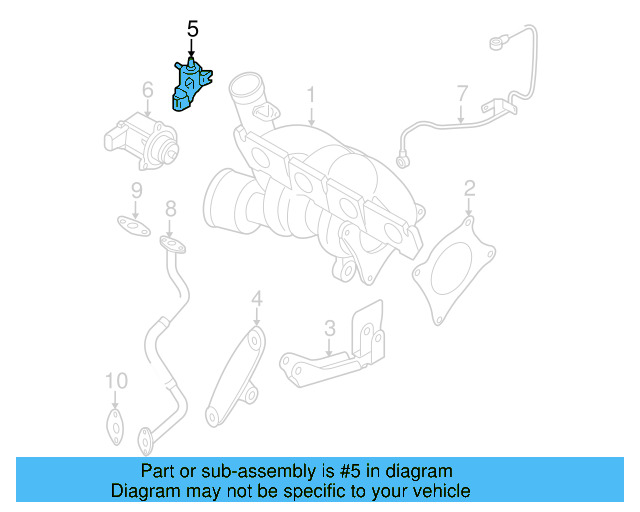 5
6
1
7
9
8
2
4
3
10

Part or sub-assembly is #5 in diagram
Diagram may not be specific to your vehicle