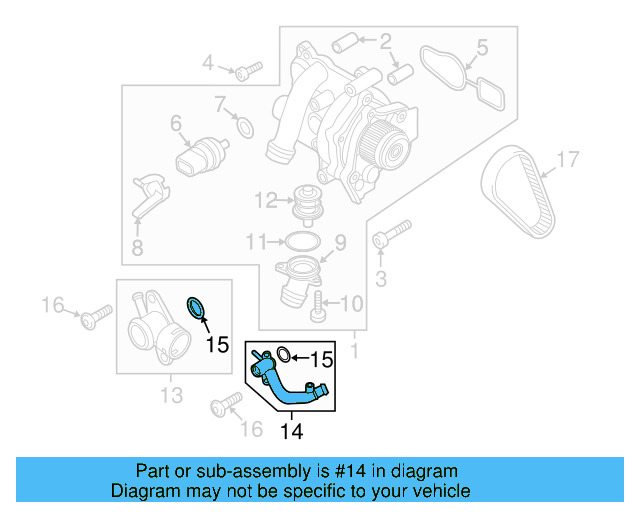 4
2
5
7
6
17
12
8
11
9
3
16
10
15
15
1
13
16
14

Part or sub-assembly is #14 in diagram
Diagram may not be specific to your vehicle