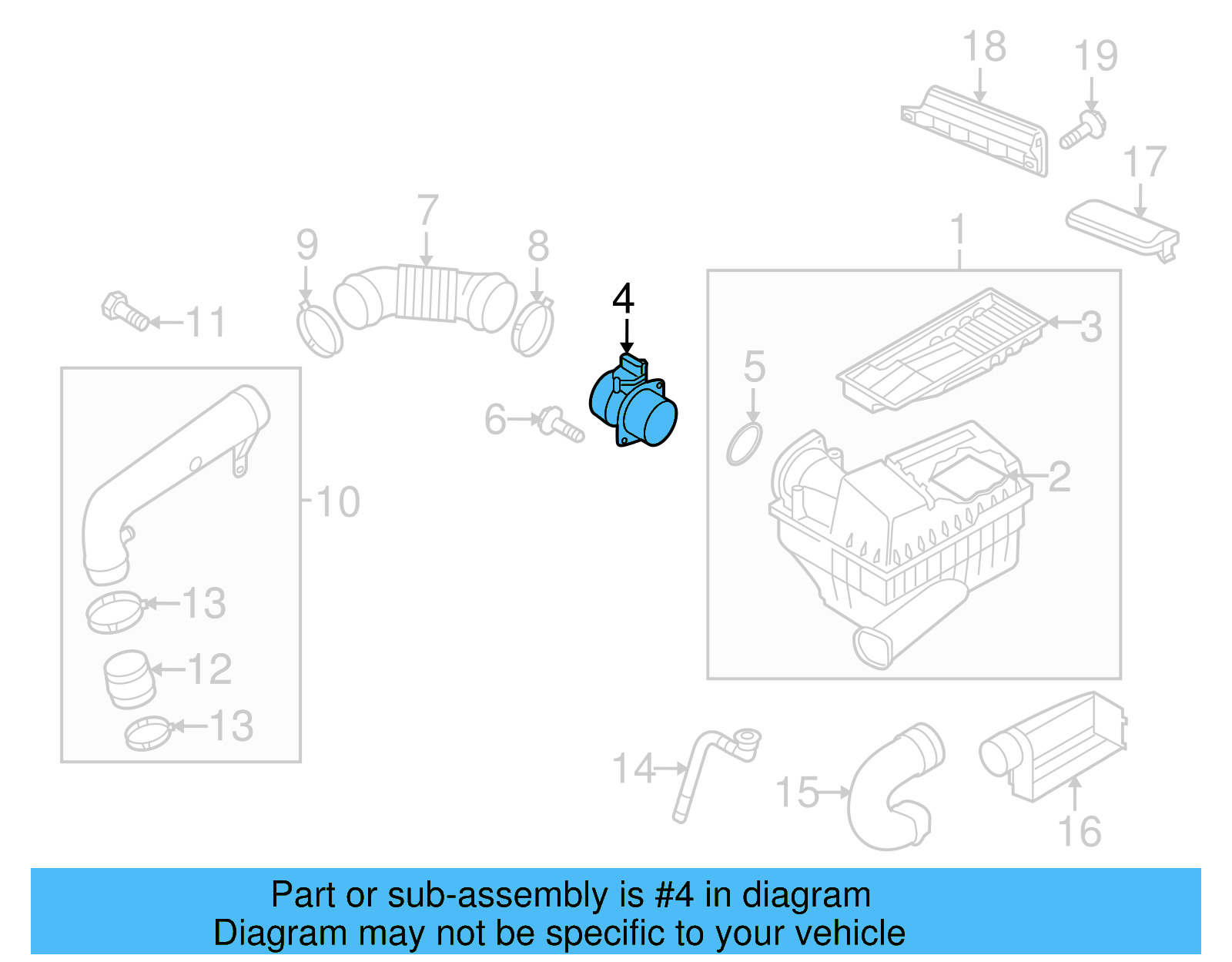 18
19
17
7
9
8
1
11
4
3
5
6
2
10
13
12
13
14
15
16

Part or sub-assembly is #4 in diagram
Diagram may not be specific to your vehicle