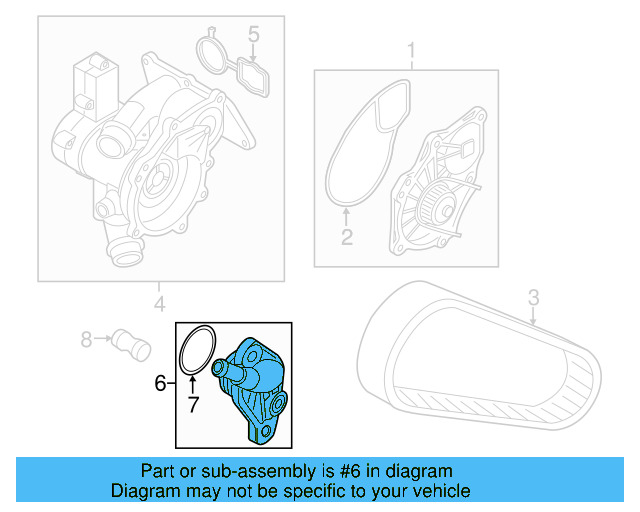 5
1
2
4
3
8
6
7
Part or sub-assembly is #6 in diagram
Diagram may not be specific to your vehicle