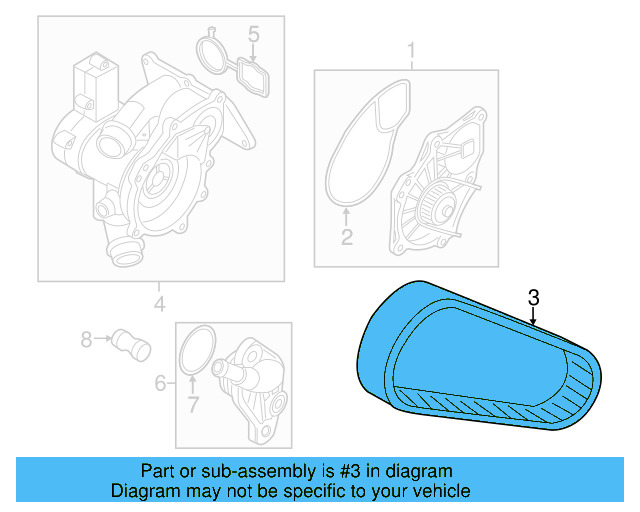 5

1

2

4

3

8

6

7

Part or sub-assembly is #3 in diagram
Diagram may not be specific to your vehicle