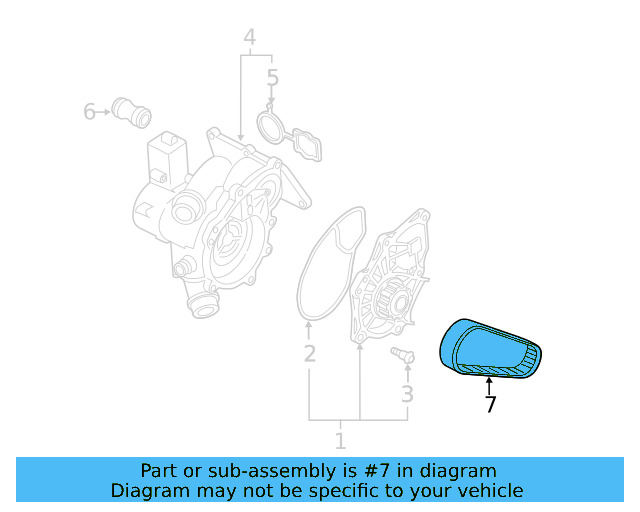 4
5
6
2
3
1
7

Part or sub-assembly is #7 in diagram
Diagram may not be specific to your vehicle