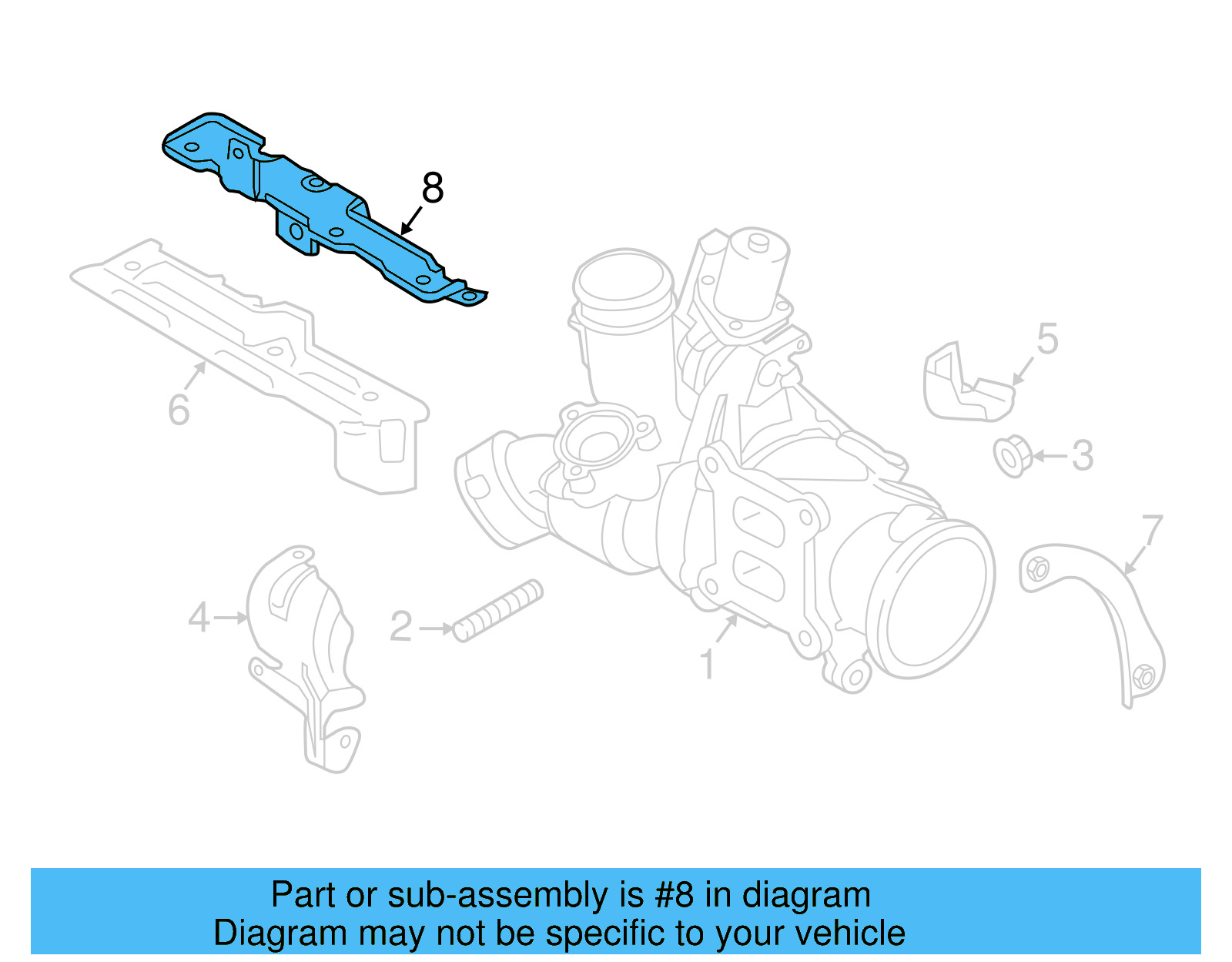 8
5
6
3
7
4
2
1

Part or sub-assembly is #8 in diagram
Diagram may not be specific to your vehicle