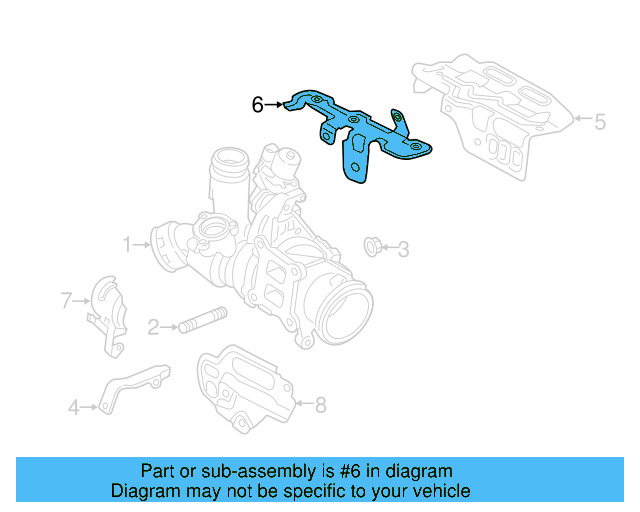 6
5
1
3
7
2
4
8

Part or sub-assembly is #6 in diagram
Diagram may not be specific to your vehicle