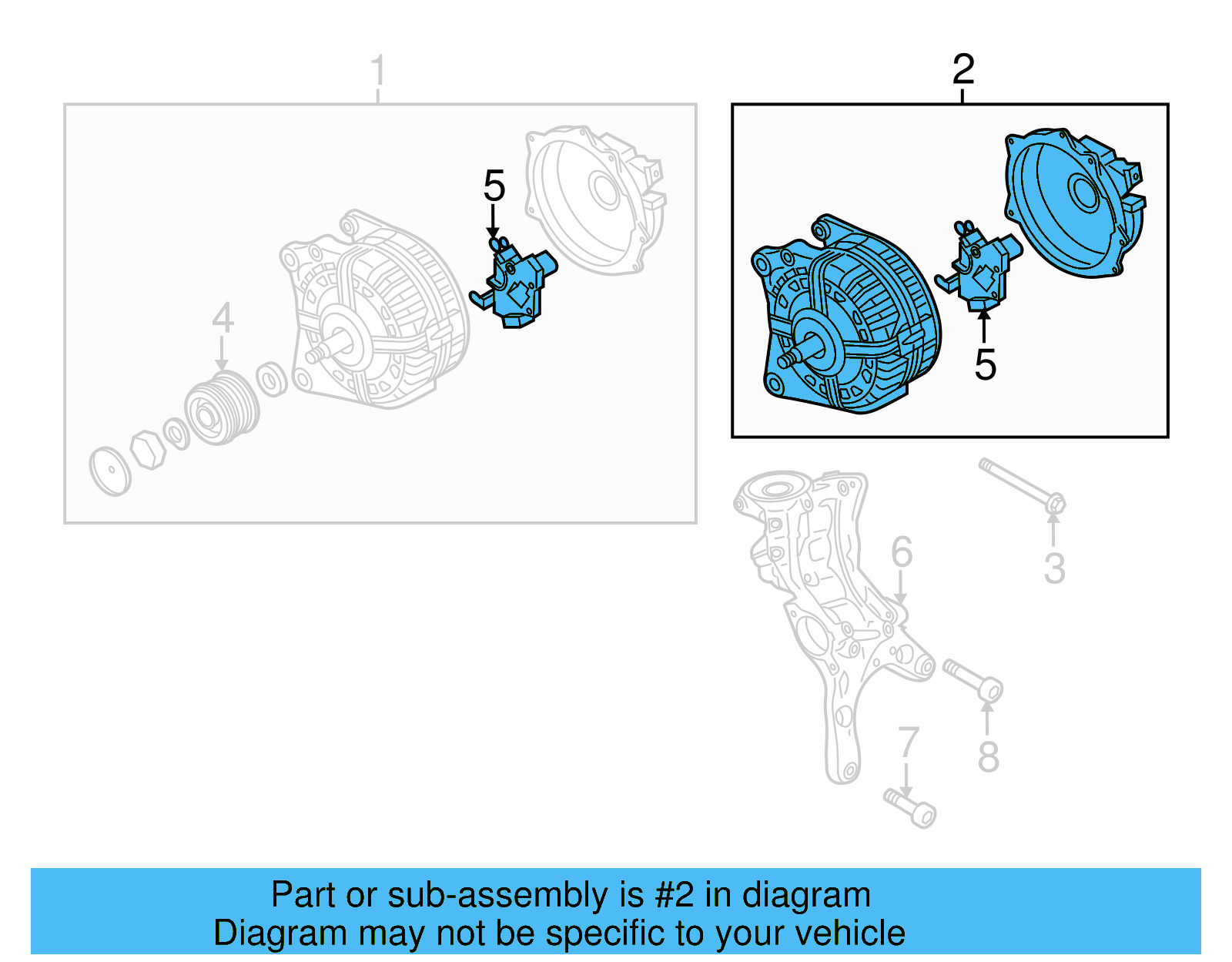 1
2
5
4
5
6
3
7
8

Part or sub-assembly is #2 in diagram
Diagram may not be specific to your vehicle