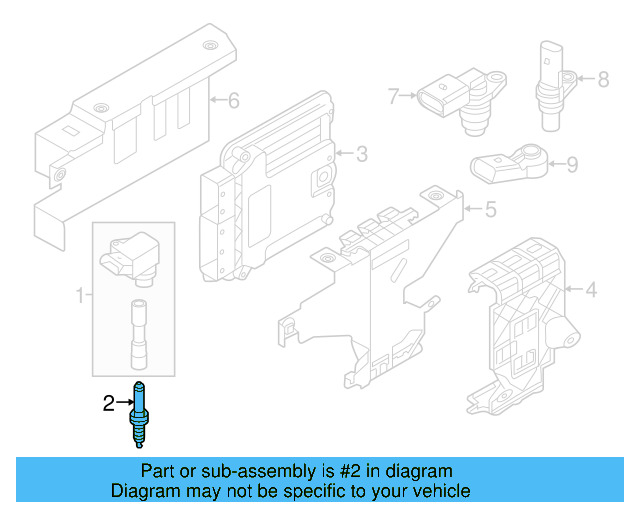 6
7
8
3
9
5
1
4
2

Part or sub-assembly is #2 in diagram
Diagram may not be specific to your vehicle