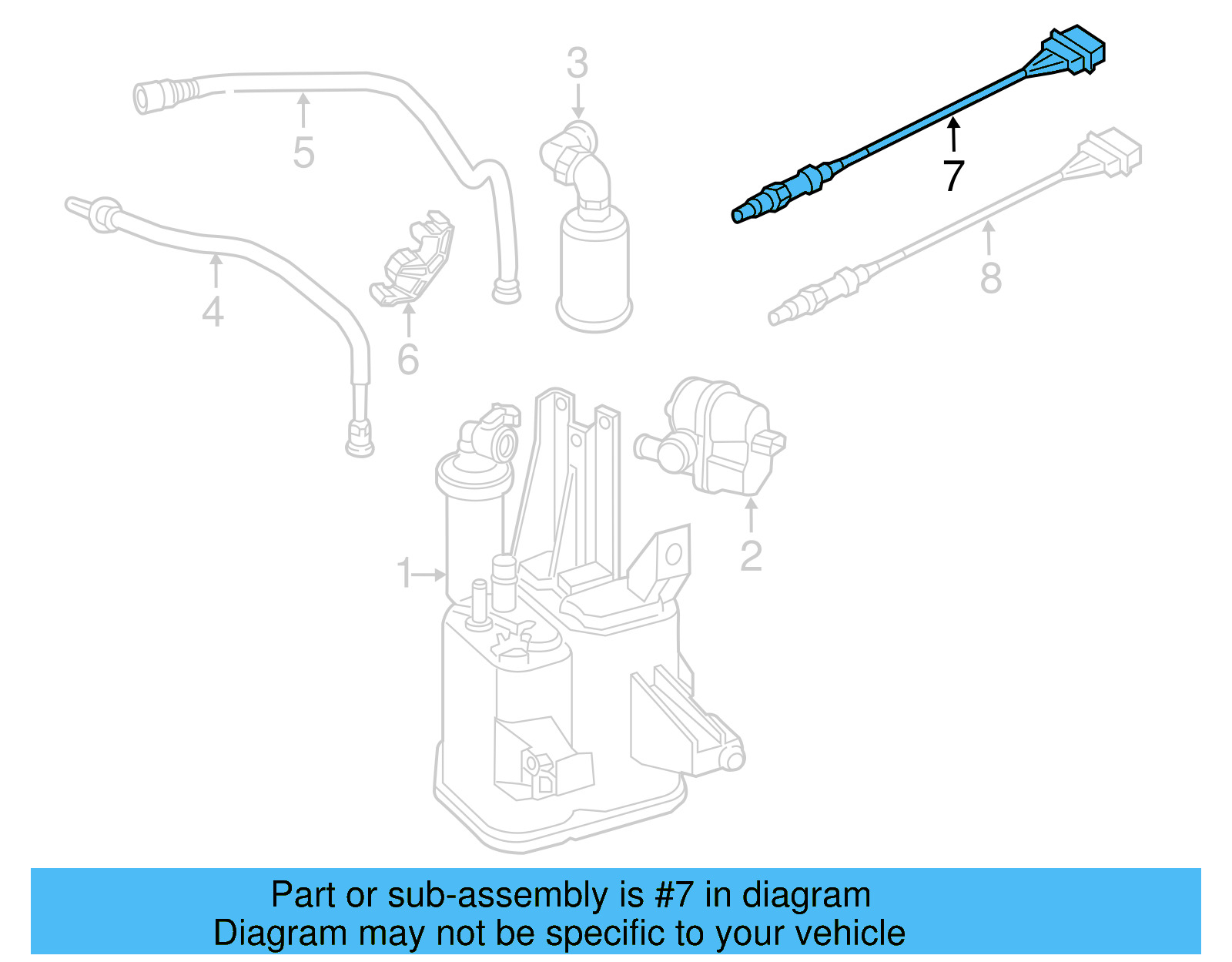 3
5
7
4
6
8
1
2

Part or sub-assembly is #7 in diagram
Diagram may not be specific to your vehicle