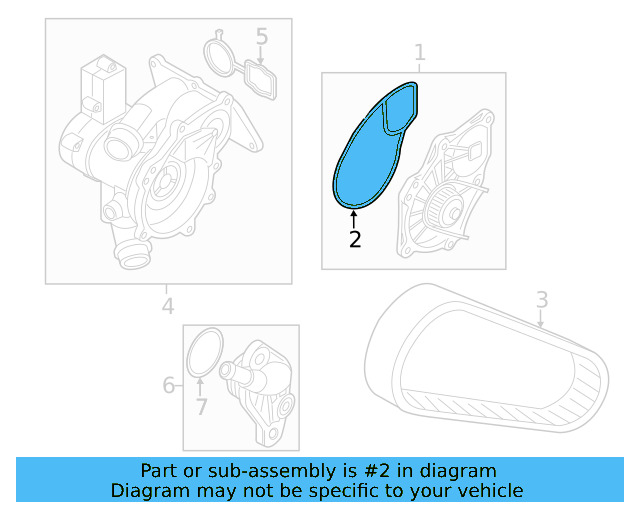 5
1
2
4
3
6
7
Part or sub-assembly is #2 in diagram
Diagram may not be specific to your vehicle