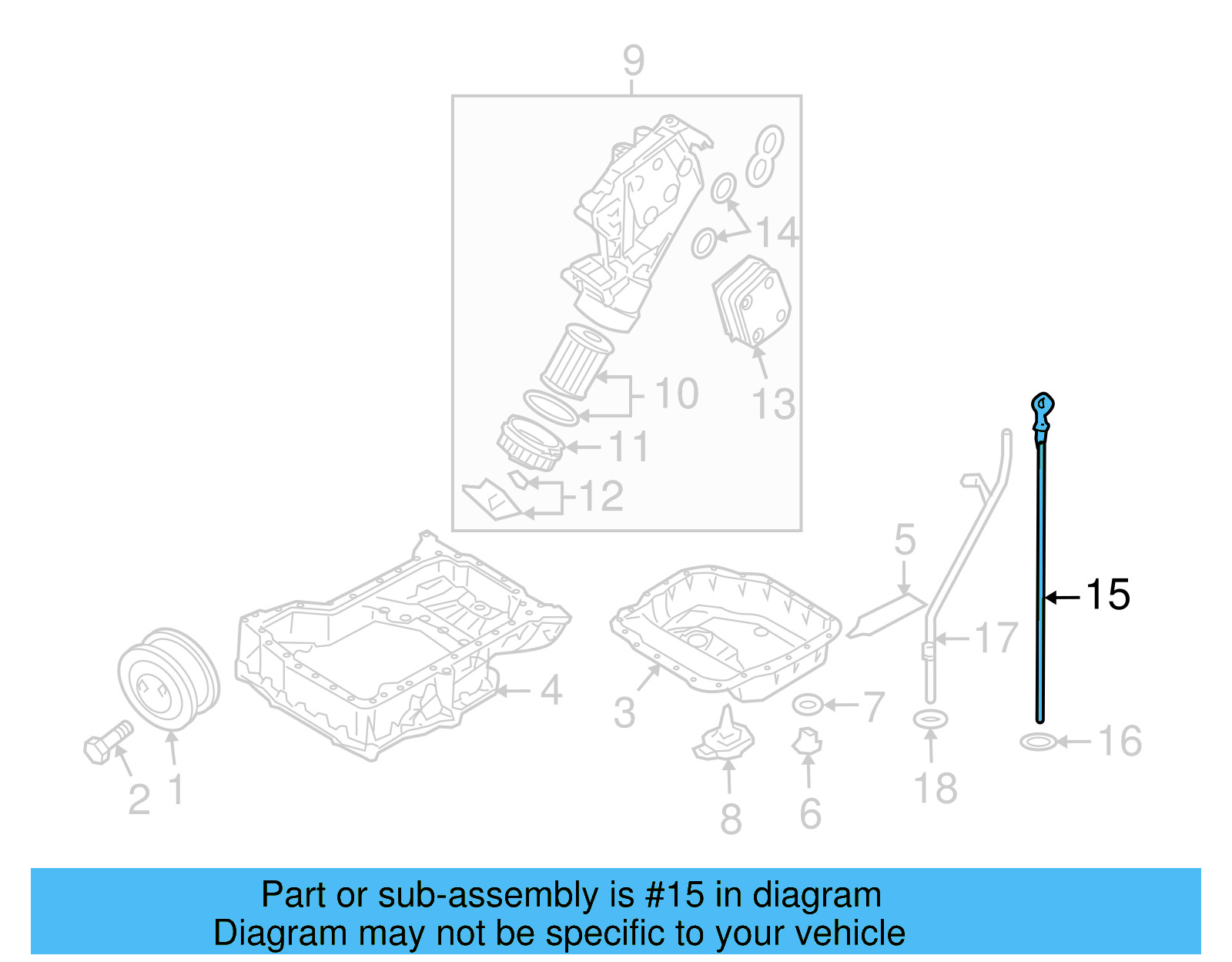 9
14
10
13
11
12
5
15
17
4
3
7
16
2
1
8
6
18

Part or sub-assembly is #15 in diagram
Diagram may not be specific to your vehicle