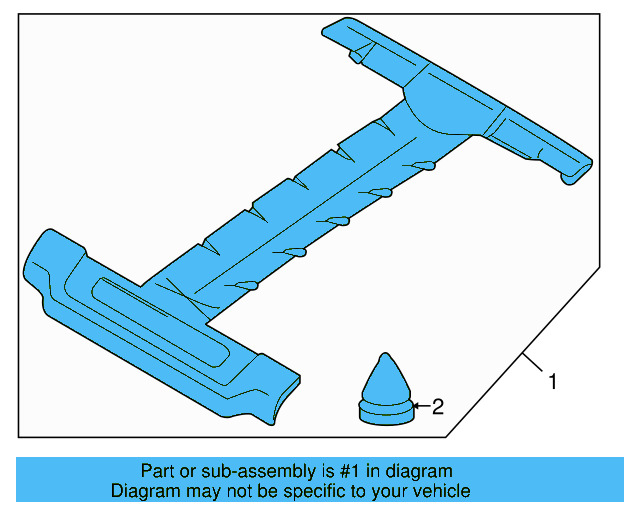 1

2

Part or sub-assembly is #1 in diagram
Diagram may not be specific to your vehicle