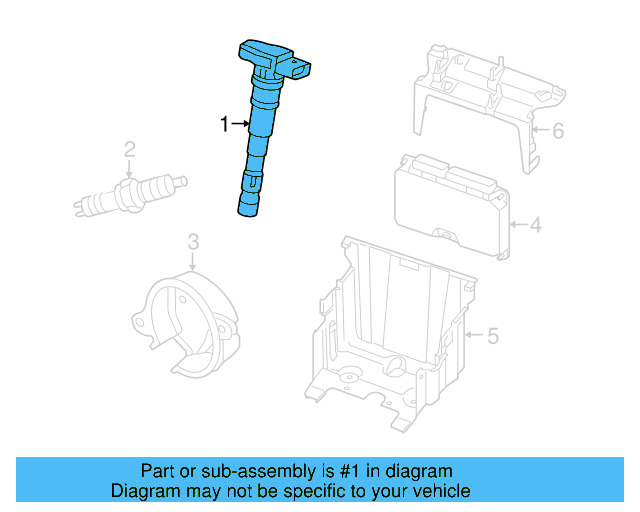 1
2
6
4
3
5

Part or sub-assembly is #1 in diagram
Diagram may not be specific to your vehicle