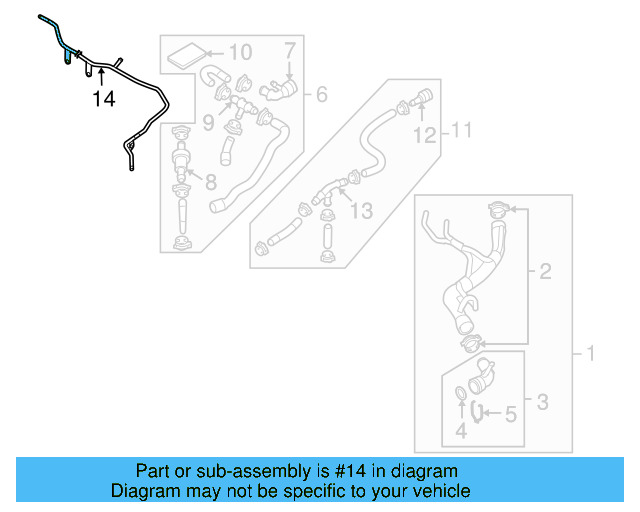 14

10
7
6
9
8

12 11
13

2
1
3
5
4

Part or sub-assembly is #14 in diagram
Diagram may not be specific to your vehicle