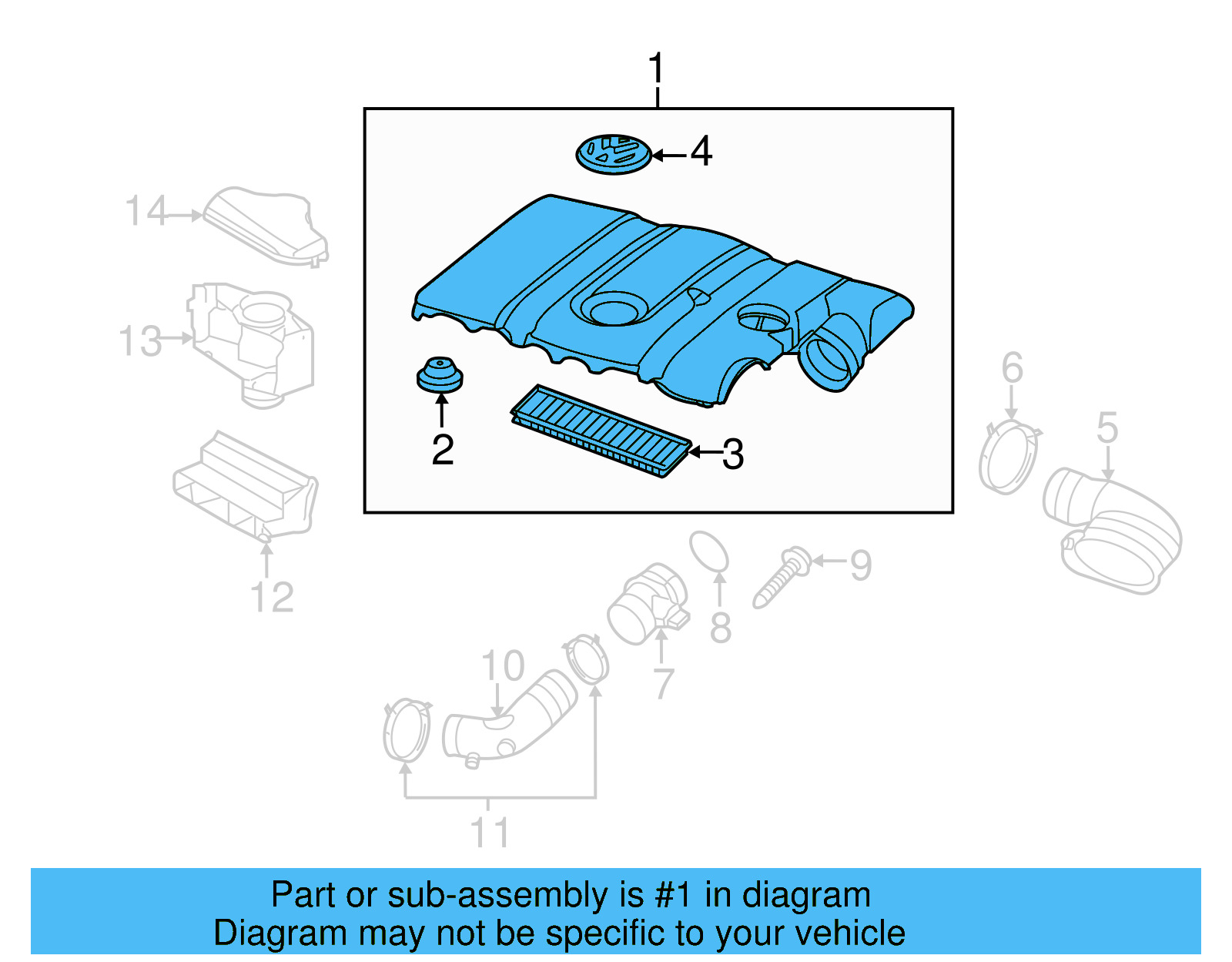 1
4
14
13
2
3
6
5
12
9
8
7
10
11

Part or sub-assembly is #1 in diagram
Diagram may not be specific to your vehicle